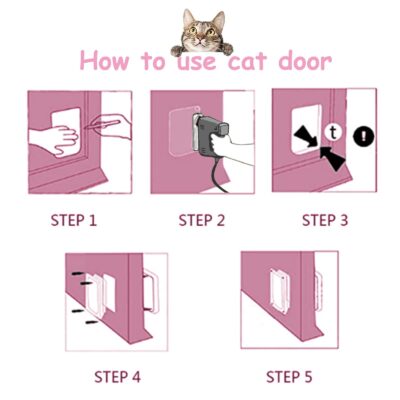 How to use cat door

t

!

STEP 1

STEP 2

STEP 3

STEP 4

STEP 5